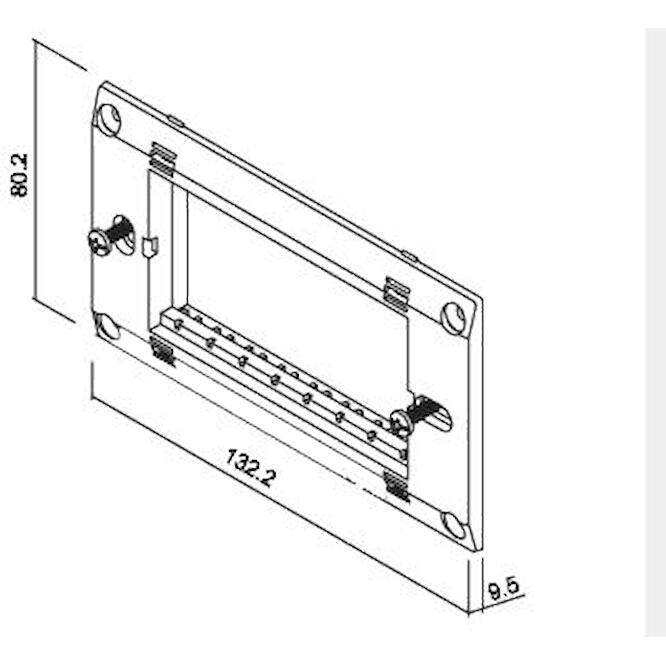 80.2

132.2

9.5